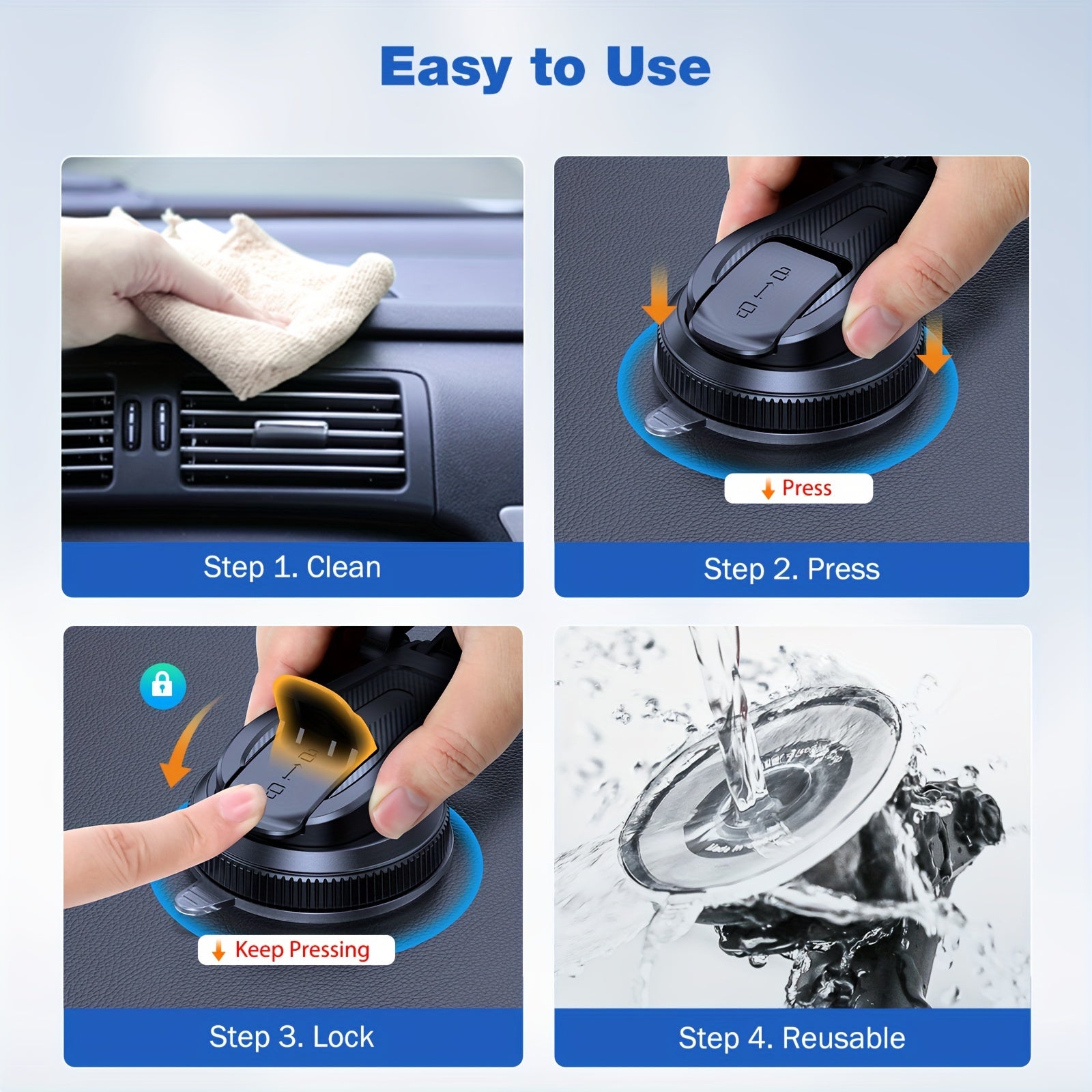 Easy to Use

Step 1. Clean

Press

Step 2. Press

Keep Pressing

Step 3. Lock

Step 4. Reusable