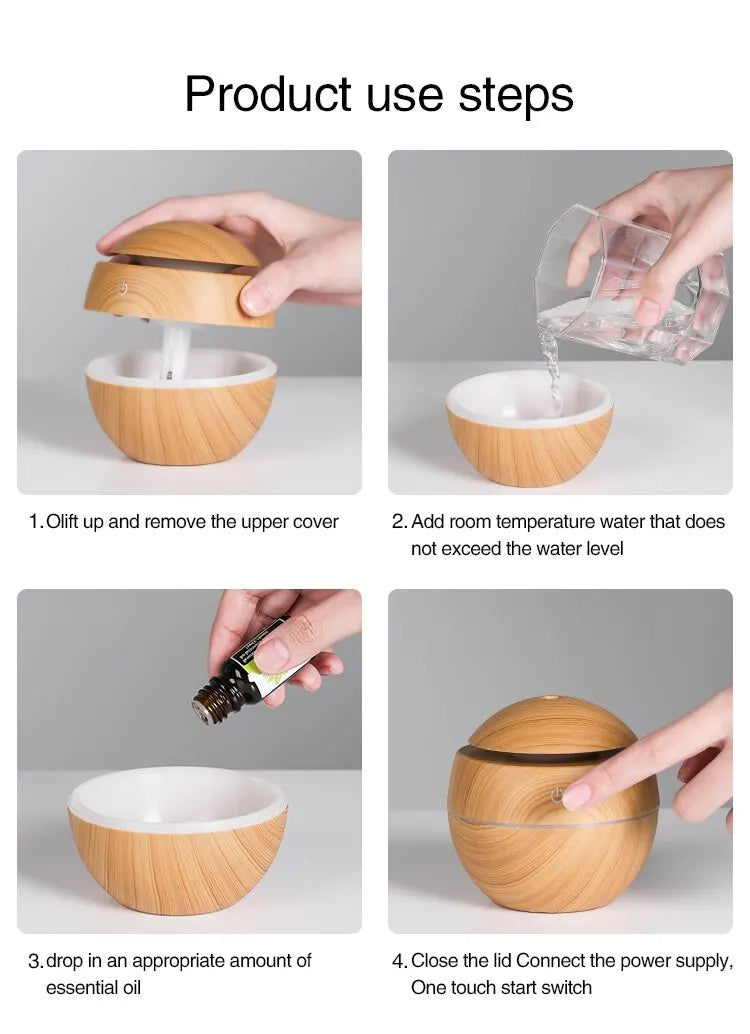 Product use steps

1. Olift up and remove the upper cover

2. Add room temperature water that does not exceed the water level

3. drop in an appropriate amount of essential oil

4. Close the lid Connect the power supply, One touch start switch