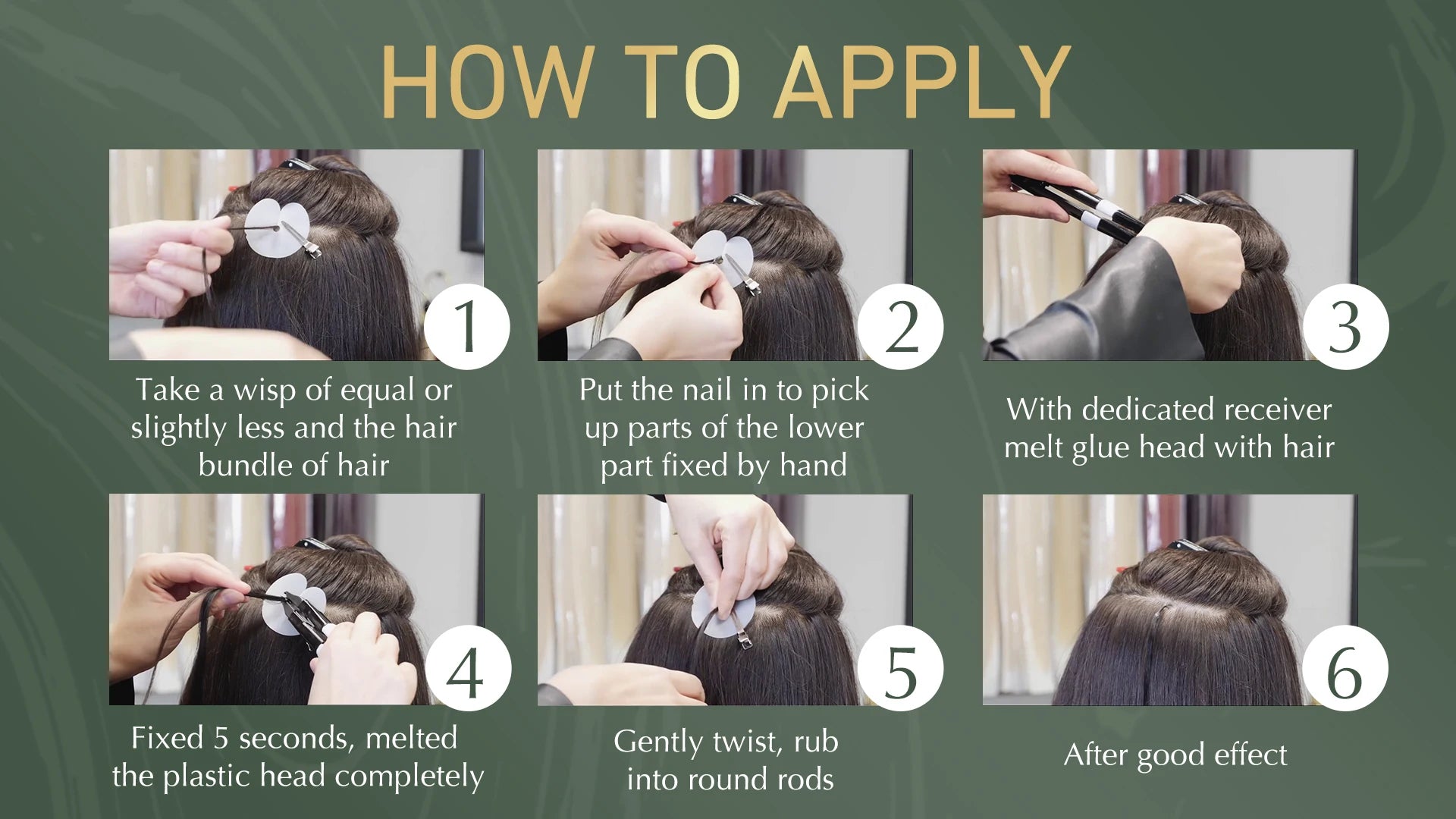 HOW TO APPLY

1
Take a wisp of equal or slightly less and the hair bundle of hair

2
Put the nail in to pick up parts of the lower part fixed by hand

3
With dedicated receiver melt glue head with hair

4
Fixed 5 seconds, melted the plastic head completely

5
Gently twist, rub into round rods

6
After good effect