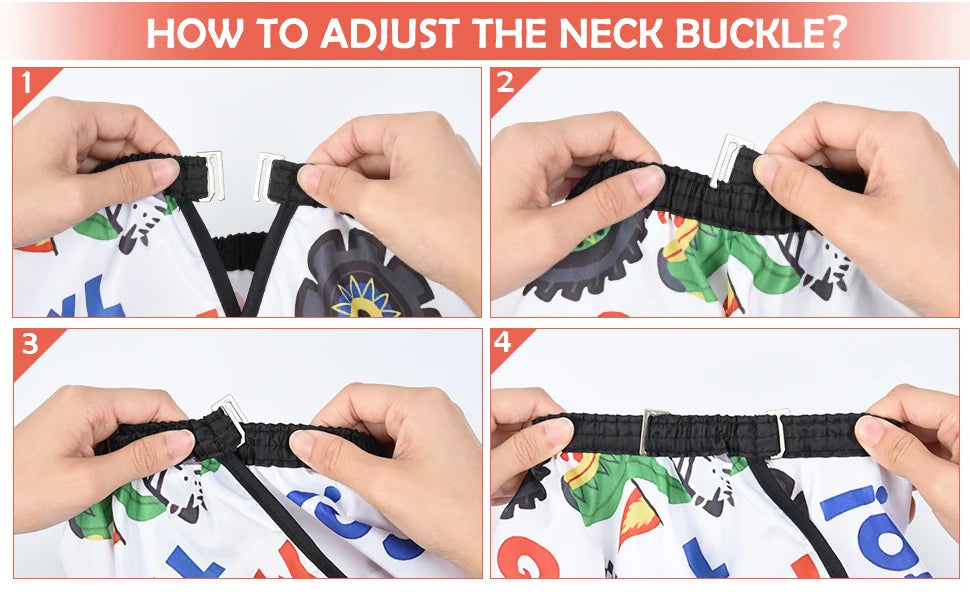 HOW TO ADJUST THE NECK BUCKLE?

1

2

3

4