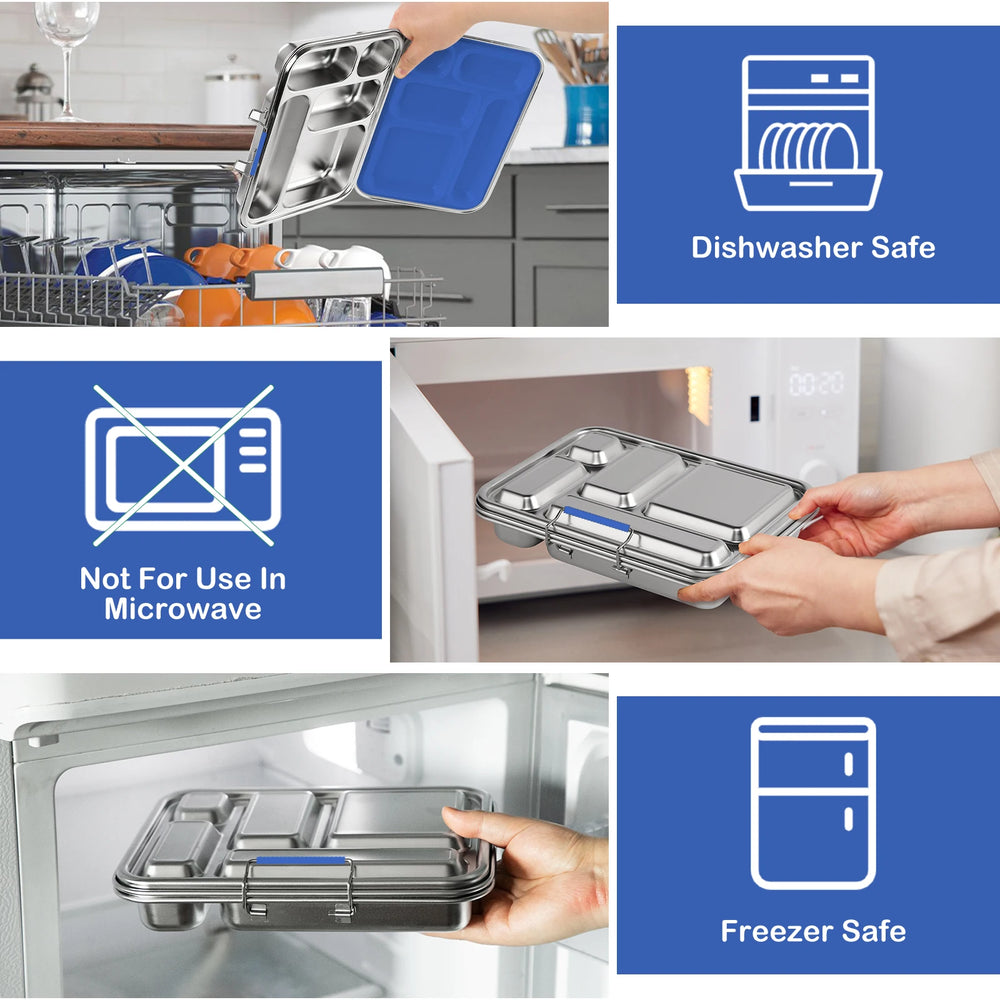 Dishwasher Safe

Not For Use In Microwave

00:20

Freezer Safe