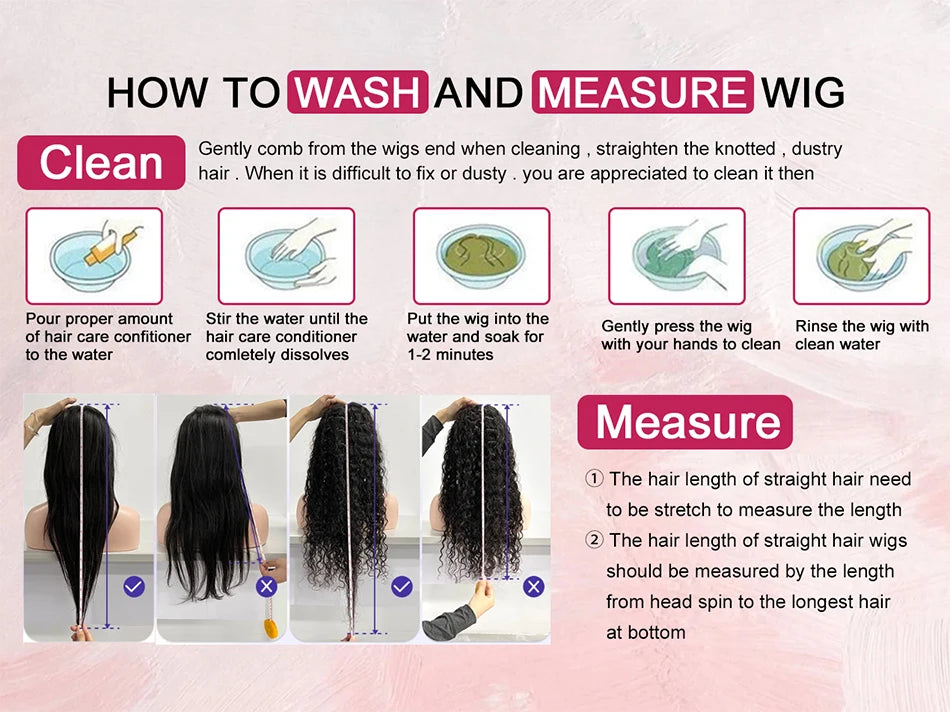 HOW TO WASH AND MEASURE WIG

Clean

Gently comb from the wigs end when cleaning , straighten the knotted , dustry hair . When it is difficult to fix or dusty . you are appreciated to clean it then

Pour proper amount of hair care confitioner to the water

Stir the water until the hair care conditioner comletely dissolves

Put the wig into the water and soak for 1-2 minutes

Gently press the wig with your hands to clean

Rinse the wig with clean water

Measure

① The hair length of straight hair need to be stretch to measure the length

② The hair length of straight hair wigs should be measured by the length from head spin to the longest hair at bottom