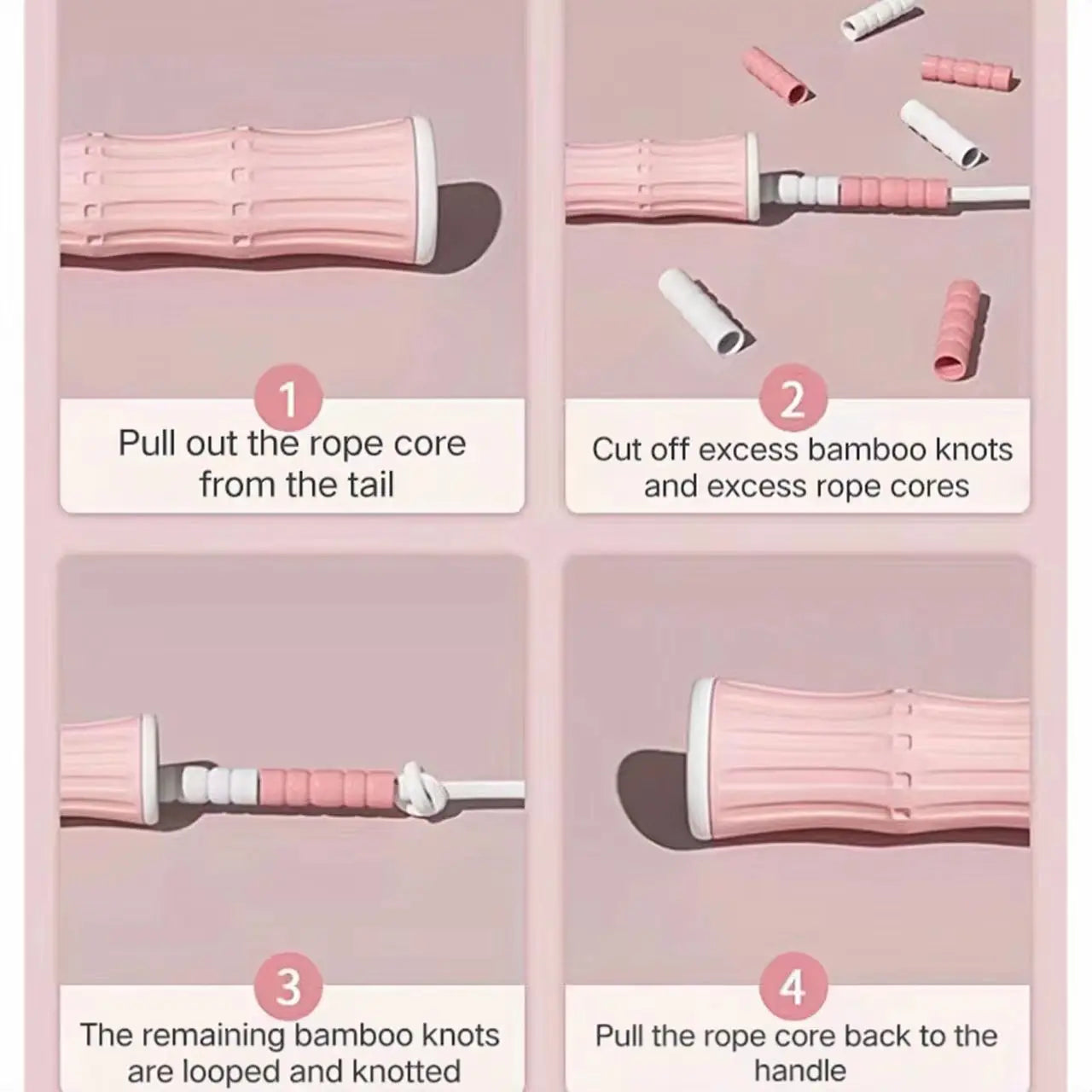 1
Pull out the rope core from the tail

2
Cut off excess bamboo knots and excess rope cores

3
The remaining bamboo knots are looped and knotted

4
Pull the rope core back to the handle