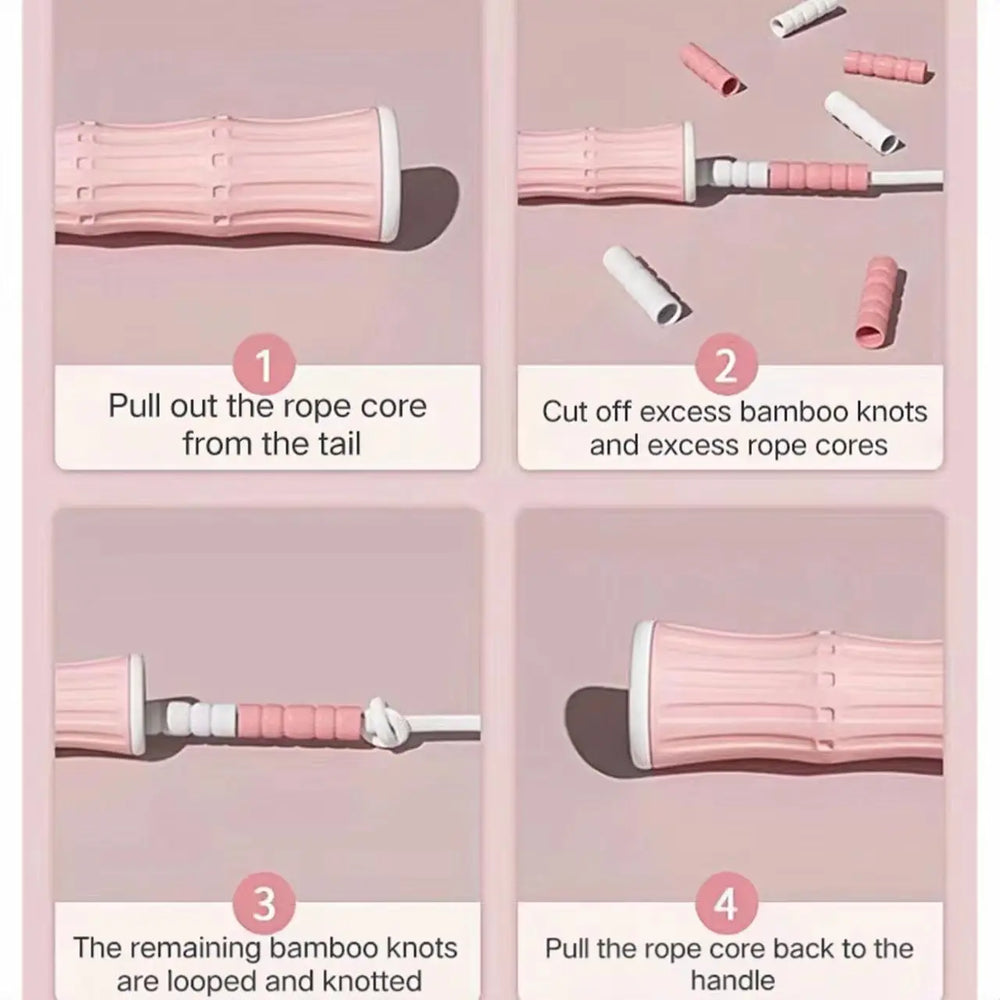 1

Pull out the rope core from the tail

2

Cut off excess bamboo knots and excess rope cores

3

The remaining bamboo knots are looped and knotted

4

Pull the rope core back to the handle