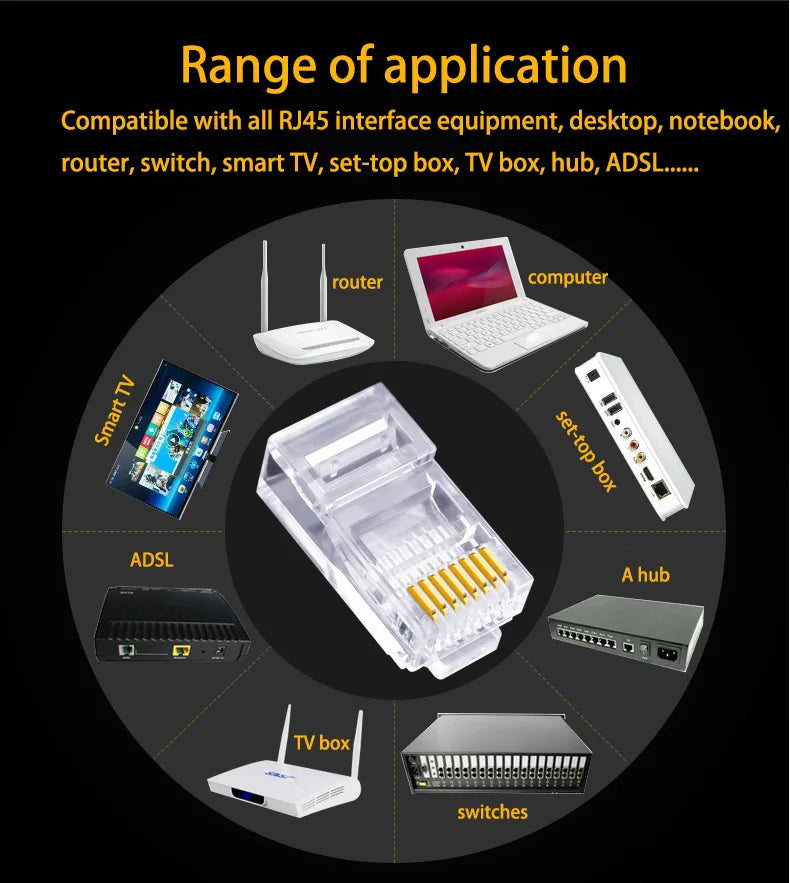 Range of application

Compatible with all RJ45 interface equipment, desktop, notebook, router, switch, smart TV, set-top box, TV box, hub, ADSL......

router

computer

Smart TV

set-top box

ADSL

A hub

TV box

switches