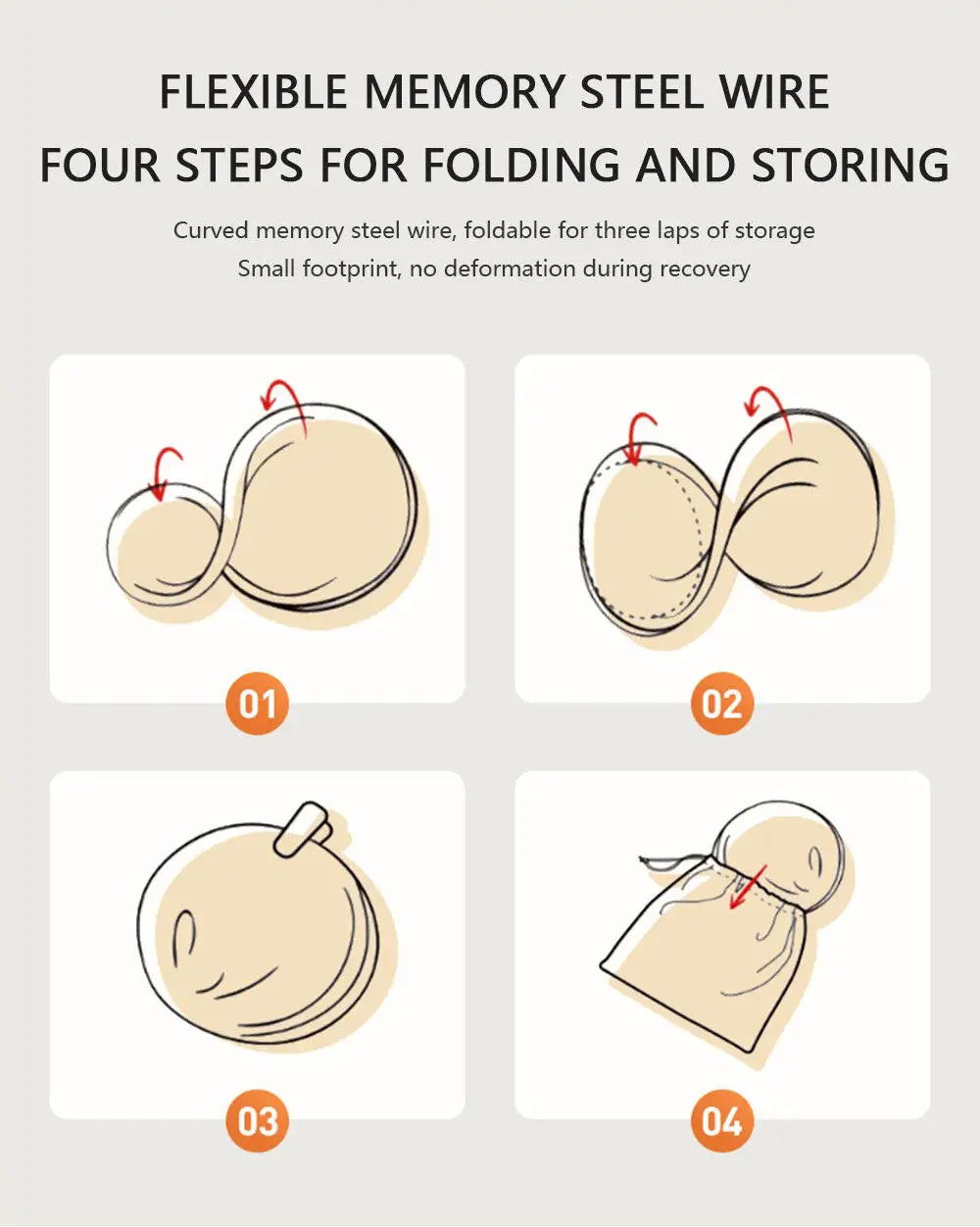 FLEXIBLE MEMORY STEEL WIRE
FOUR STEPS FOR FOLDING AND STORING

Curved memory steel wire, foldable for three laps of storage
Small footprint, no deformation during recovery

01

02

03

04