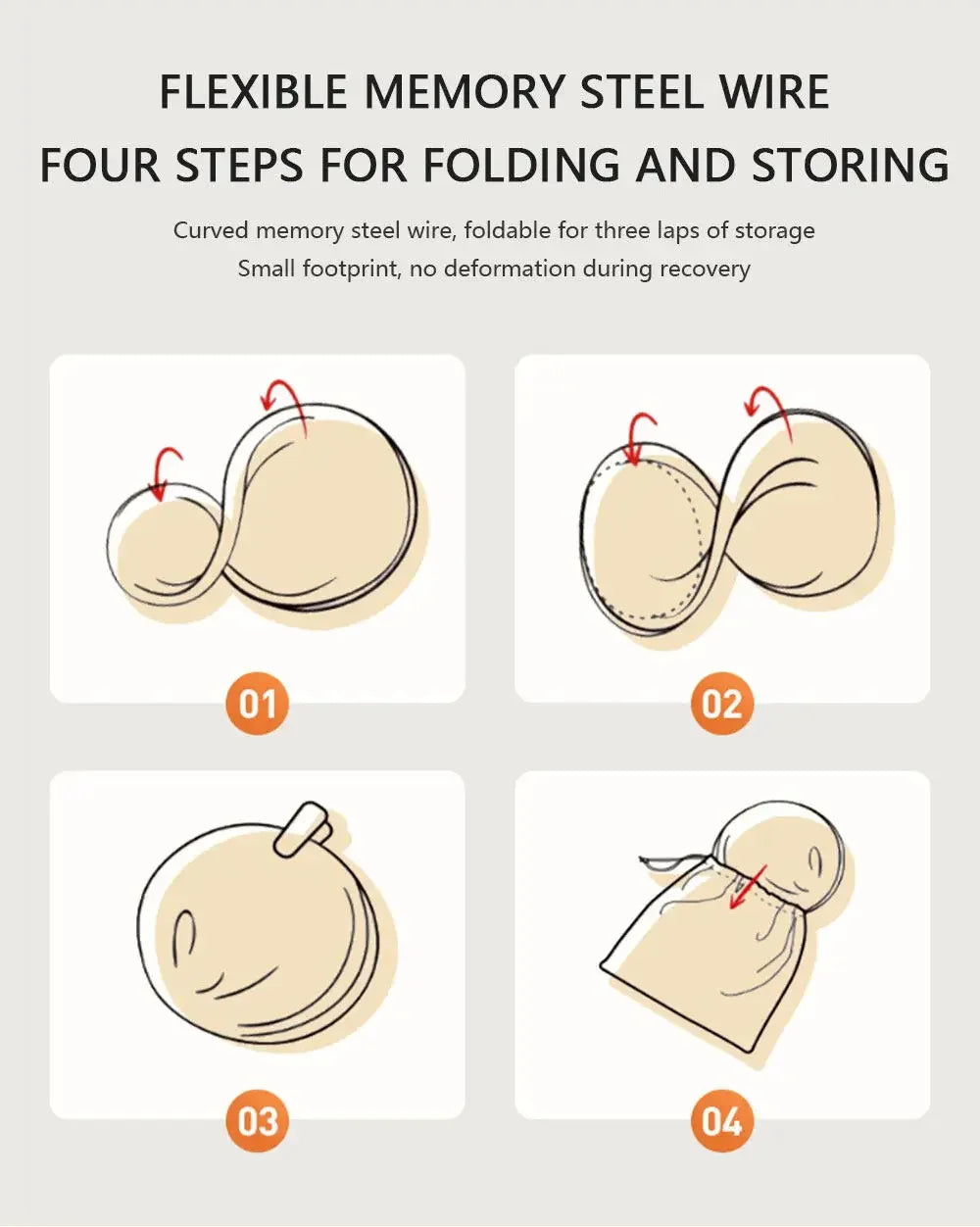 FLEXIBLE MEMORY STEEL WIRE
FOUR STEPS FOR FOLDING AND STORING

Curved memory steel wire, foldable for three laps of storage
Small footprint, no deformation during recovery

01

02

03

04