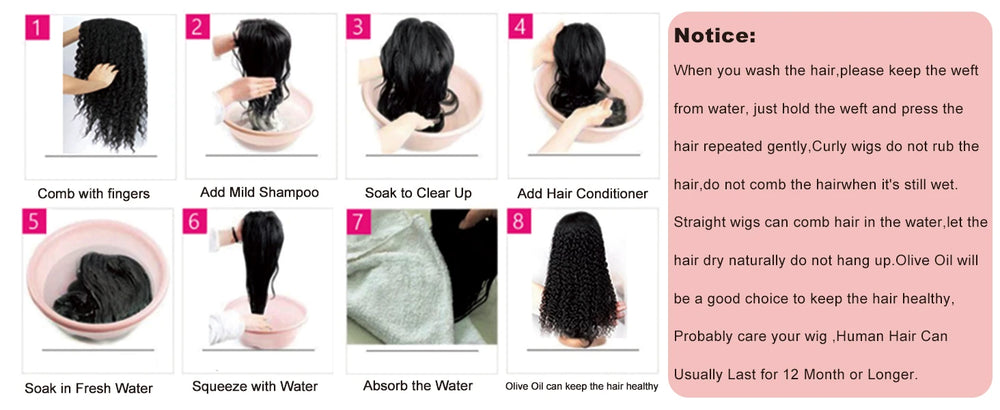 1
Comb with fingers

2
Add Mild Shampoo

3
Soak to Clear Up

4
Add Hair Conditioner

5
Soak in Fresh Water

6
Squeeze with Water

7
Absorb the Water

8
Olive Oil can keep the hair healthy

Notice:
When you wash the hair,please keep the weft from water, just hold the weft and press the hair repeated gently,Curly wigs do not rub the hair,do not comb the hairwhen it's still wet. Straight wigs can comb hair in the water,let the hair dry naturally do not hang up.Olive Oil will be a good choice to keep the hair healthy, Probably care your wig ,Human Hair Can Usually Last for 12 Month or Longer.