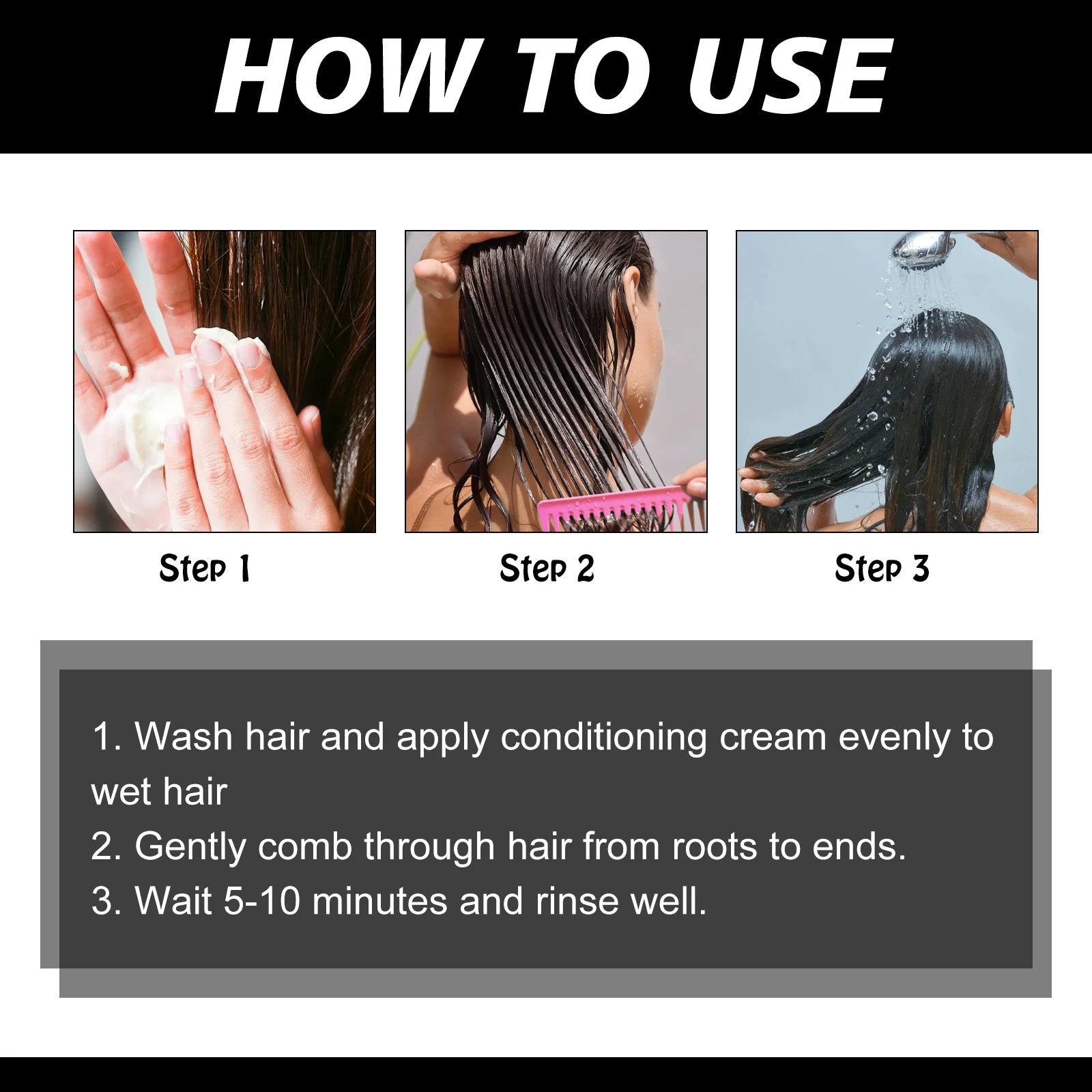 HOW TO USE

Step 1

Step 2

Step 3

1. Wash hair and apply conditioning cream evenly to wet hair
2. Gently comb through hair from roots to ends.
3. Wait 5-10 minutes and rinse well.