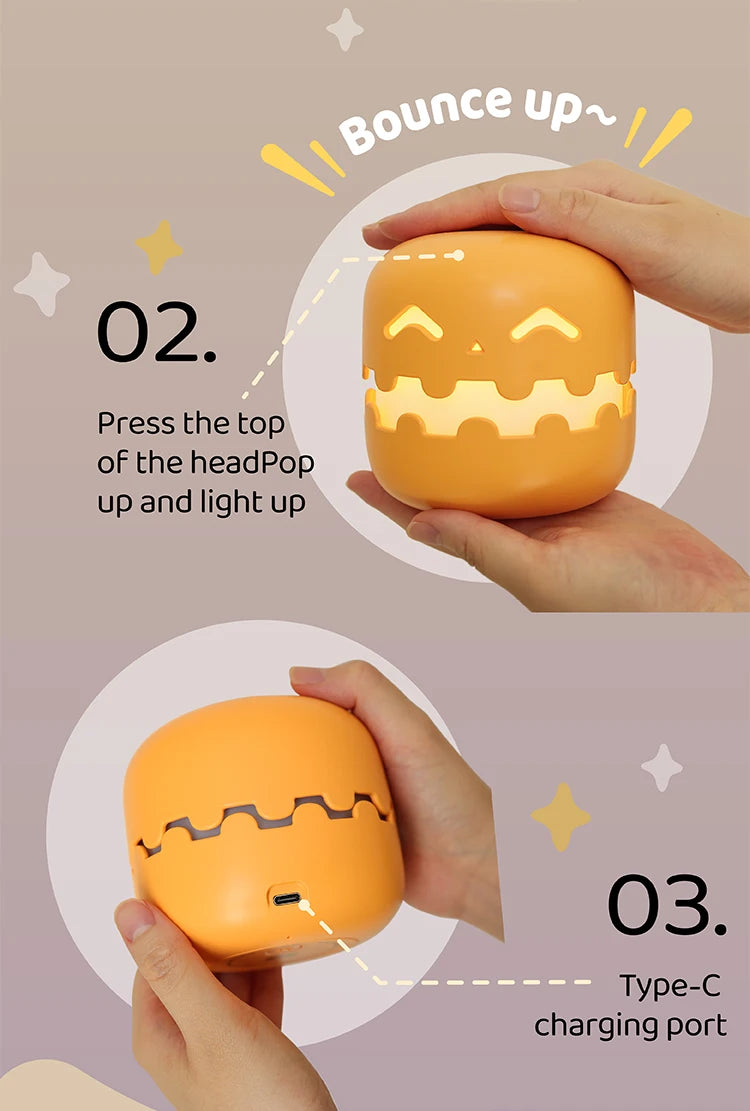 Bounce up~

02.

Press the top of the headPop up and light up

03.

Type-C charging port