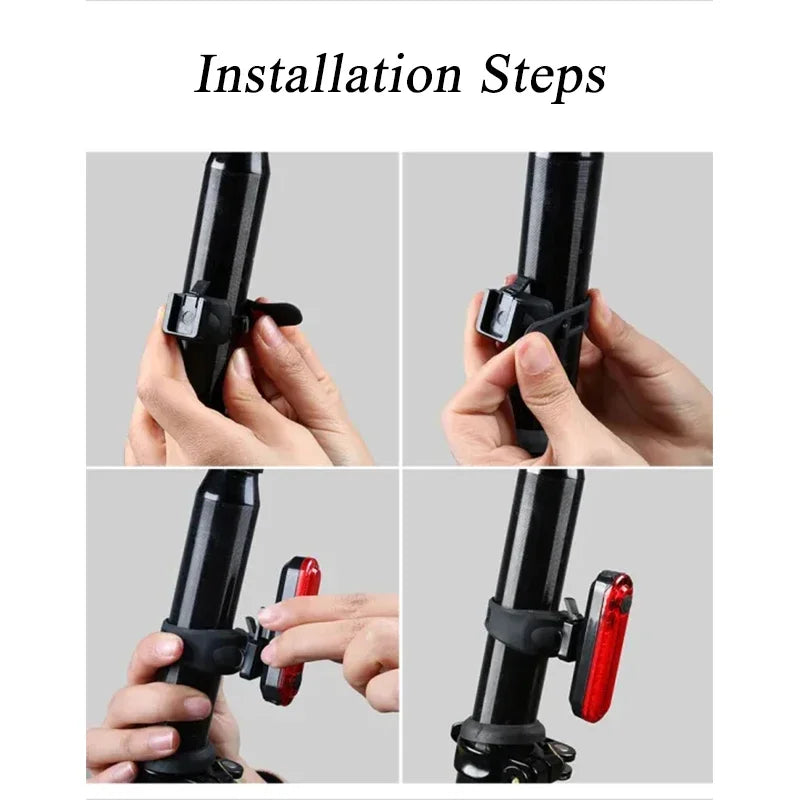 Installation Steps