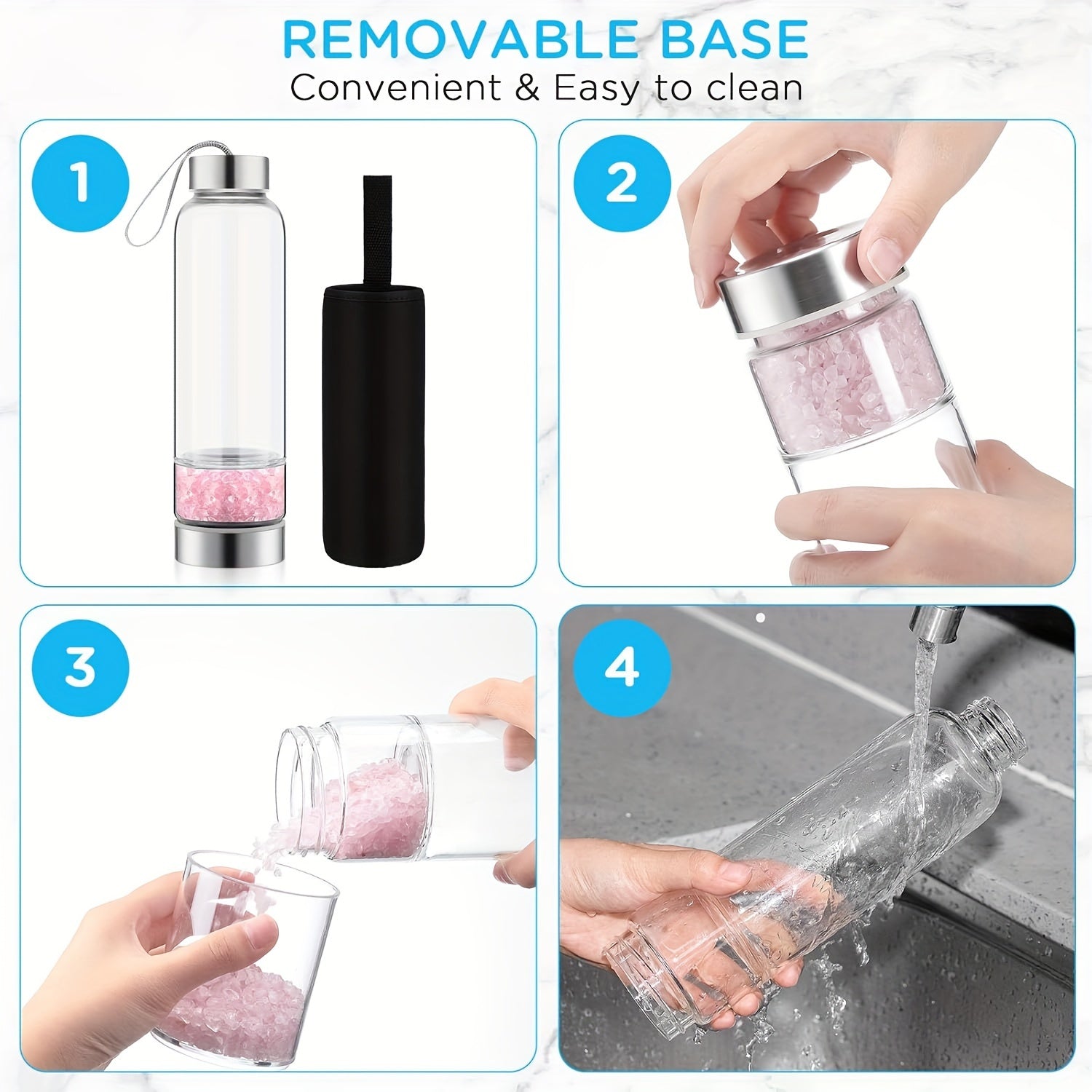 REMOVABLE BASE
Convenient & Easy to clean

1

2

3

4